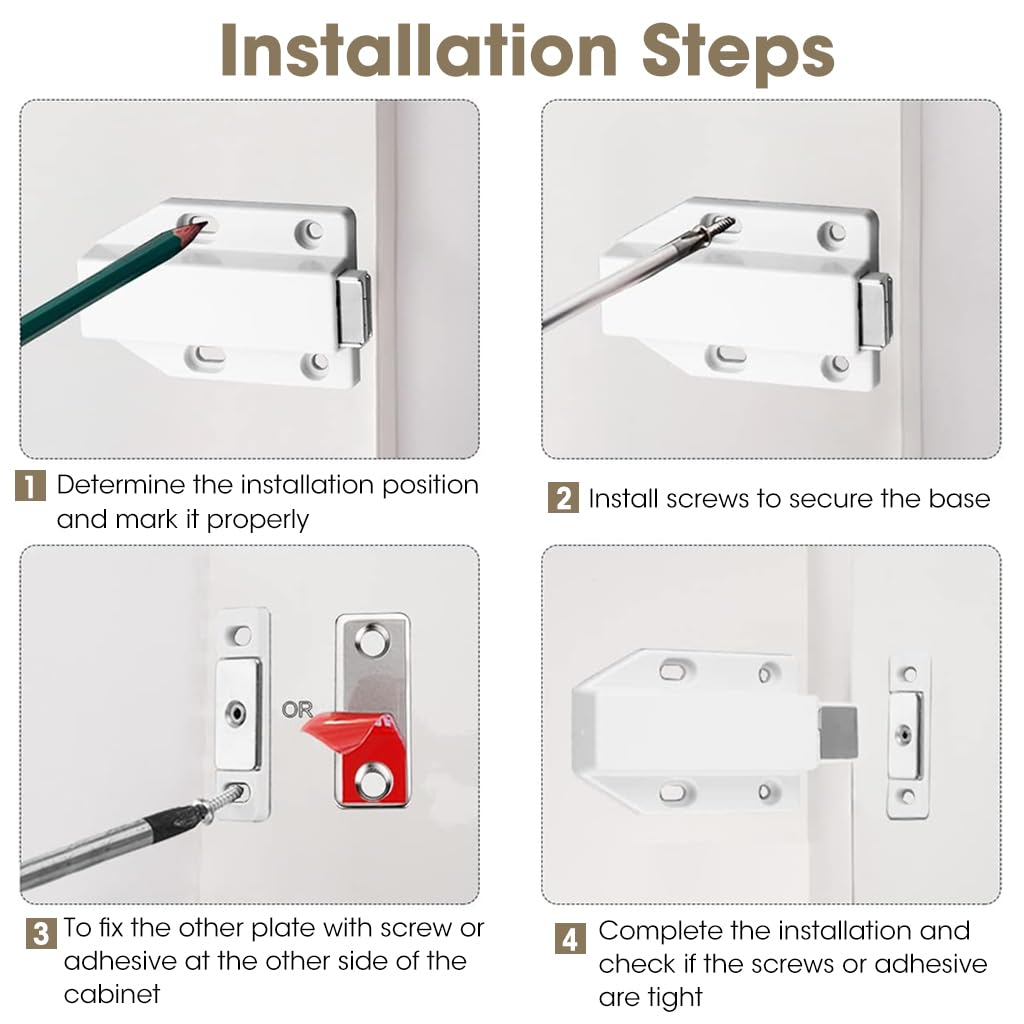 Installation Steps

1 Determine the installation position and mark it properly

2 Install screws to secure the base

OR

3 To fix the other plate with screw or adhesive at the other side of the cabinet

4 Complete the installation and check if the screws or adhesive are tight